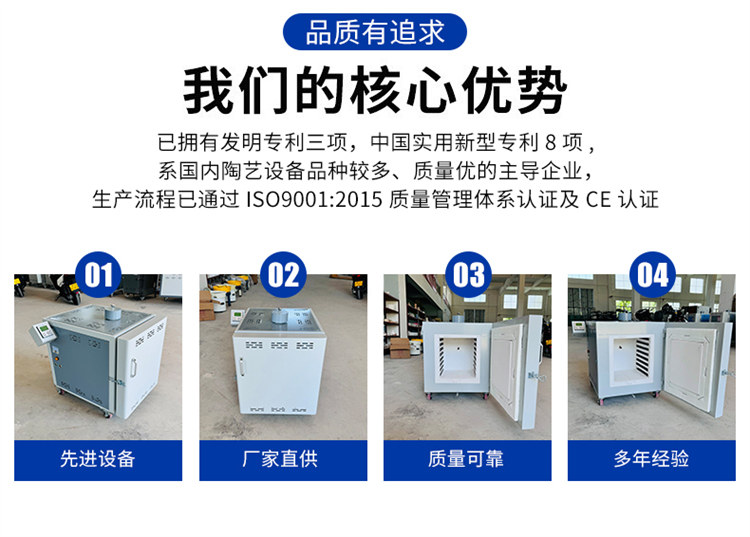 品质有追求

我们的核心优势

已拥有发明专利三项，中国实用新型专利 8 项，
系国内陶艺设备品种较多、质量优的主导企业，
生产流程已通过 ISO9001:2015 质量管理体系认证及 CE 认证

01
先进设备

02
厂家直供

03
质量可靠

04
多年经验